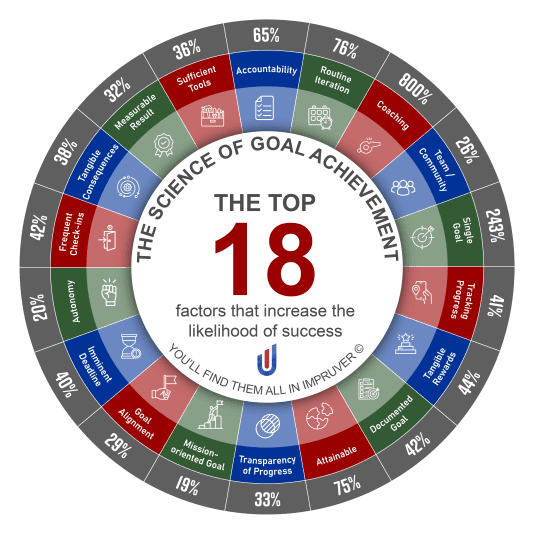 THE SCIENCE OF GOAL ACHIEVEMENT

THE TOP
18
factors that increase the likelihood of success

YOU'LL FIND THEM ALL IN IMPRUVER ©

65%
Accountability

76%
Routine Iteration

800%
Coaching

26%
Team / Community

243%
Single Goal

41%
Tracking Progress

44%
Tangible Rewards

42%
Documented Goal

75%
Attainable

33%
Transparency of Progress

19%
Mission-oriented Goal

29%
Goal Alignment

40%
Imminent Deadline

20%
Autonomy

42%
Frequent Check-ins

38%
Tangible Consequences

32%
Measurable Result

36%
Sufficient Tools